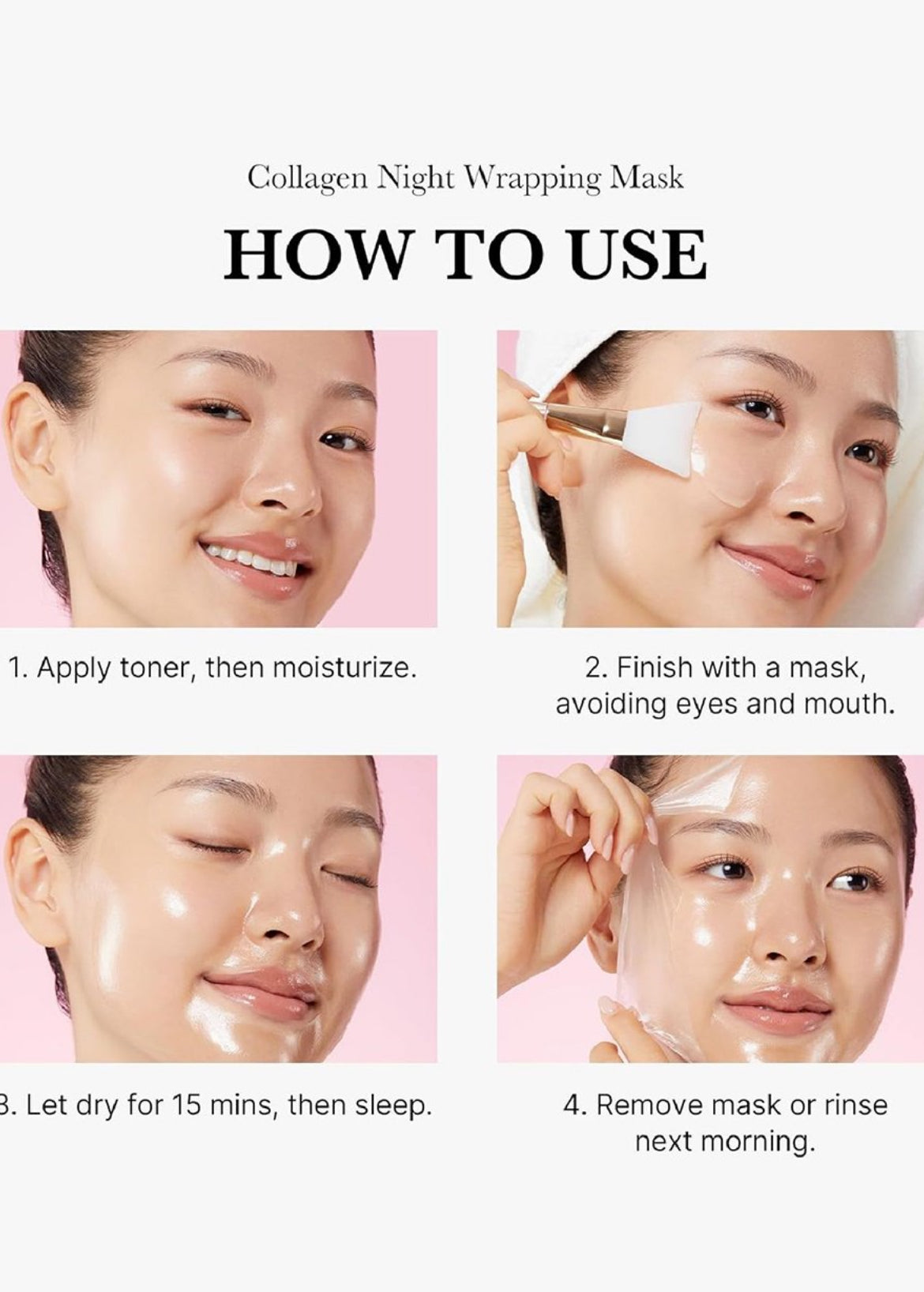 Collagen Night Wrapping Mask

HOW TO USE

1. Apply toner, then moisturize.

2. Finish with a mask, avoiding eyes and mouth.

3. Let dry for 15 mins, then sleep.

4. Remove mask or rinse next morning.